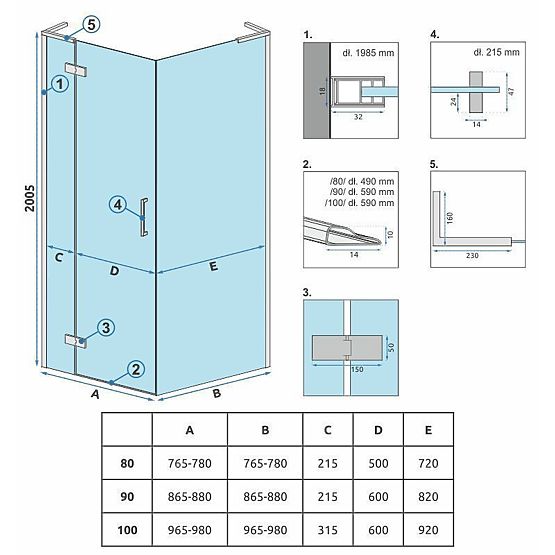 5
1
2005
4
C
D
E
3
2
A
B

1.
dł. 1985 mm
18
32

4.
dł. 215 mm
24
47
14

2.
/80/ dł. 490 mm
/90/ dł. 590 mm
/100/ dł. 590 mm
10
14

5.
160
230

3.
50
150

| | A | B | C | D | E |
|---|---|---|---|---|---|
| 80 | 765-780 | 765-780 | 215 | 500 | 720 |
| 90 | 865-880 | 865-880 | 215 | 600 | 820 |
| 100 | 965-980 | 965-980 | 315 | 600 | 920 |