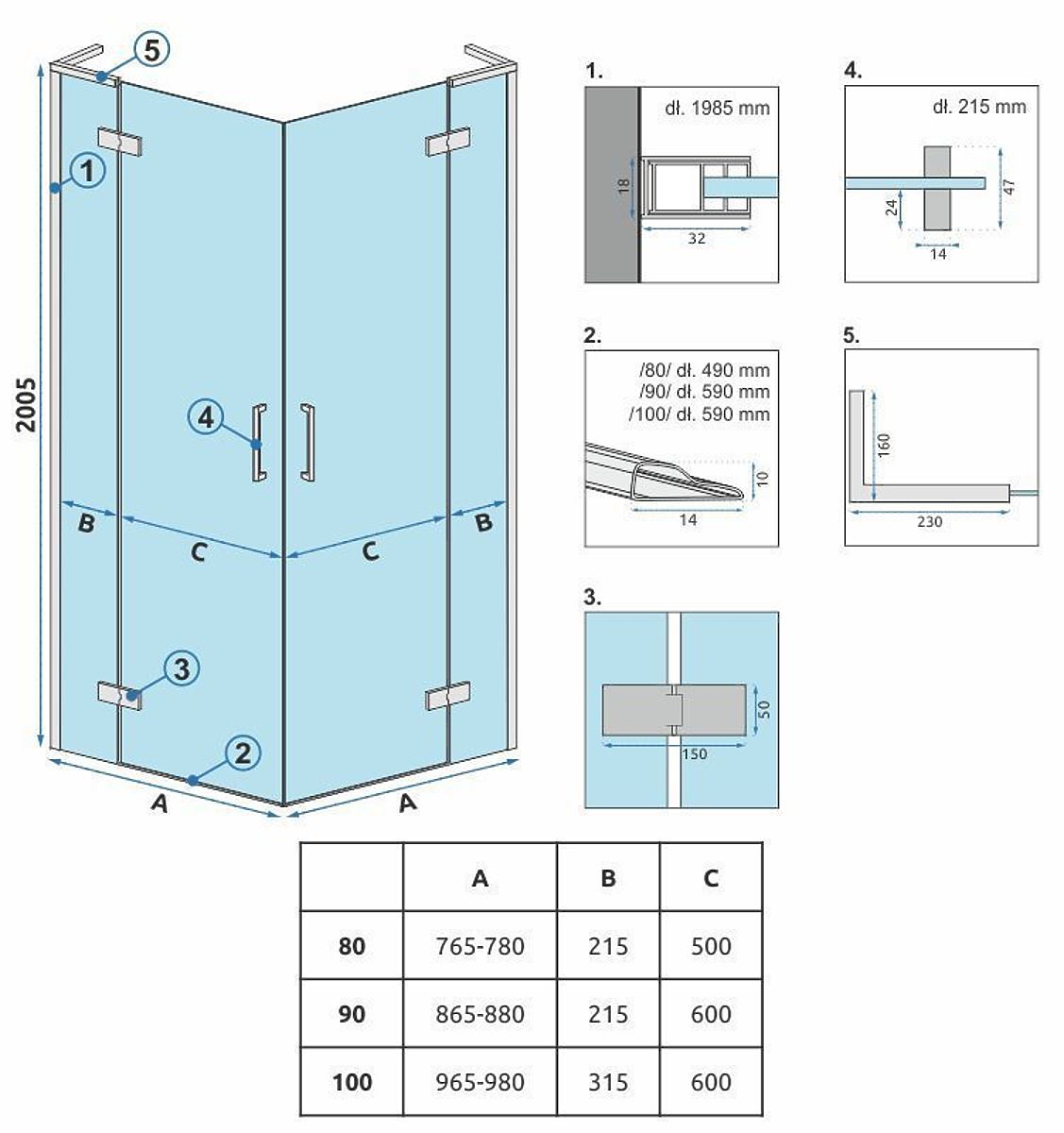 5

1

2005

4

B

C

C

B

3

2

A

A

1.

dł. 1985 mm

18

32

4.

dł. 215 mm

24

47

14

2.

/80/ dł. 490 mm
/90/ dł. 590 mm
/100/ dł. 590 mm

10

14

5.

160

230

3.

50

150

|  | A | B | C |
|---|---|---|---|
| 80 | 765-780 | 215 | 500 |
| 90 | 865-880 | 215 | 600 |
| 100 | 965-980 | 315 | 600 |